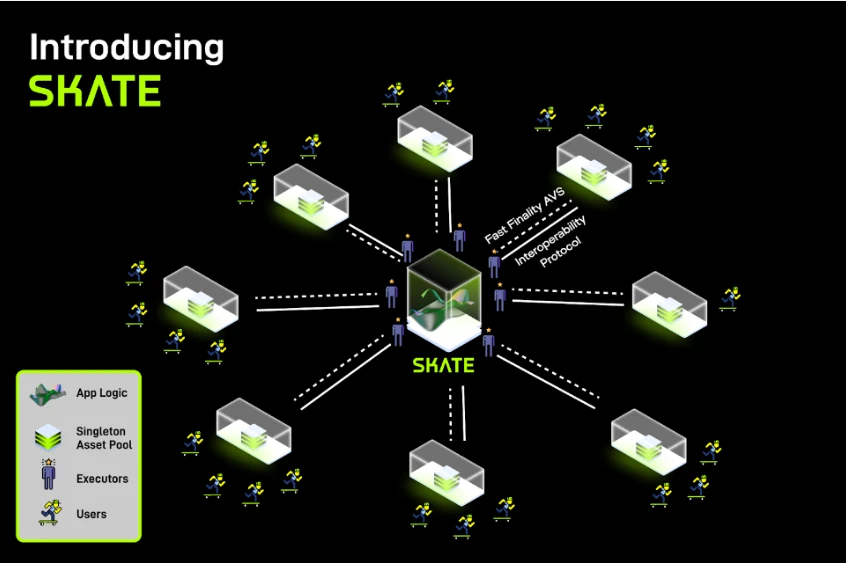 Introducing
SKATE

Fast Finality AVS
Interoperability Protocol

SKATE

App Logic
Singleton Asset Pool
Executors
Users